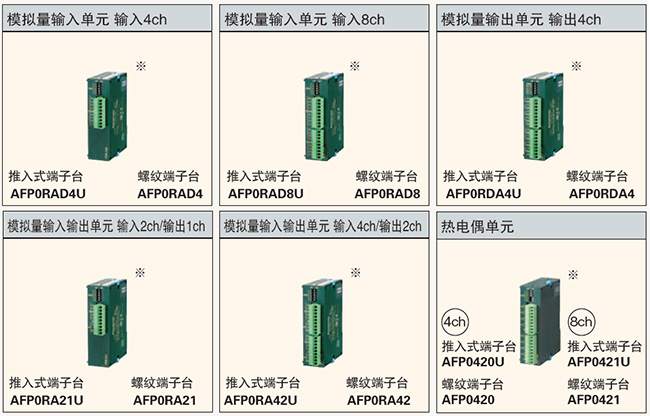 模拟量输入单元 输入4ch

※

推入式端子台
AFP0RAD4U

螺纹端子台
AFP0RAD4

模拟量输入单元 输入8ch

※

推入式端子台
AFP0RAD8U

螺纹端子台
AFP0RAD8

模拟量输出单元 输出4ch

※

推入式端子台
AFP0RDA4U

螺纹端子台
AFP0RDA4

模拟量输入输出单元 输入2ch/输出1ch

※

推入式端子台
AFP0RA21U

螺纹端子台
AFP0RA21

模拟量输入输出单元 输入4ch/输出2ch

※

推入式端子台
AFP0RA42U

螺纹端子台
AFP0RA42

热电偶单元

※

4ch
推入式端子台
AFP0420U
螺纹端子台
AFP0420

8ch
推入式端子台
AFP0421U
螺纹端子台
AFP0421